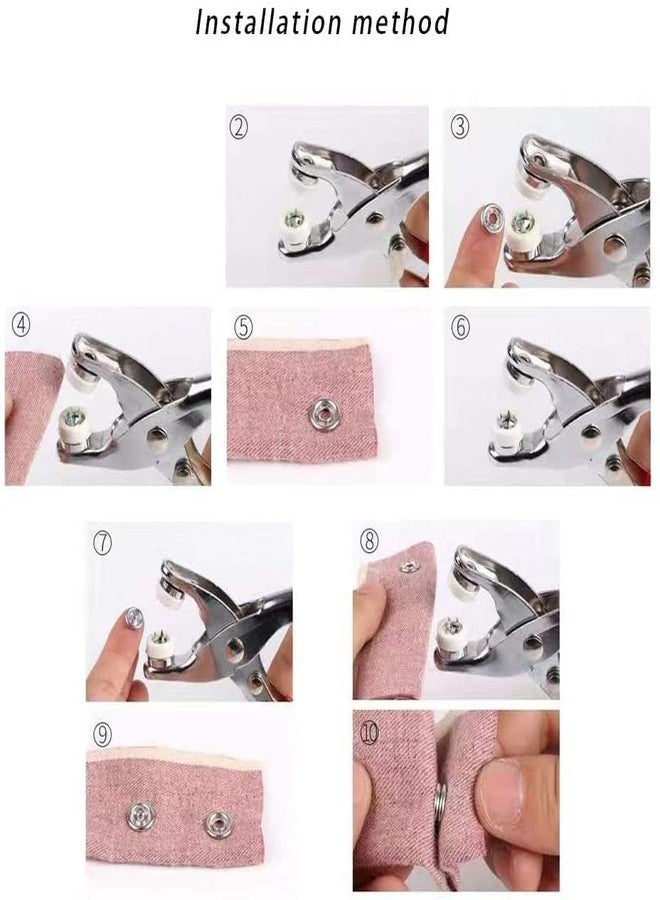 Installation method

②

③

④

⑤

⑥

⑦

⑧

⑨

⑩